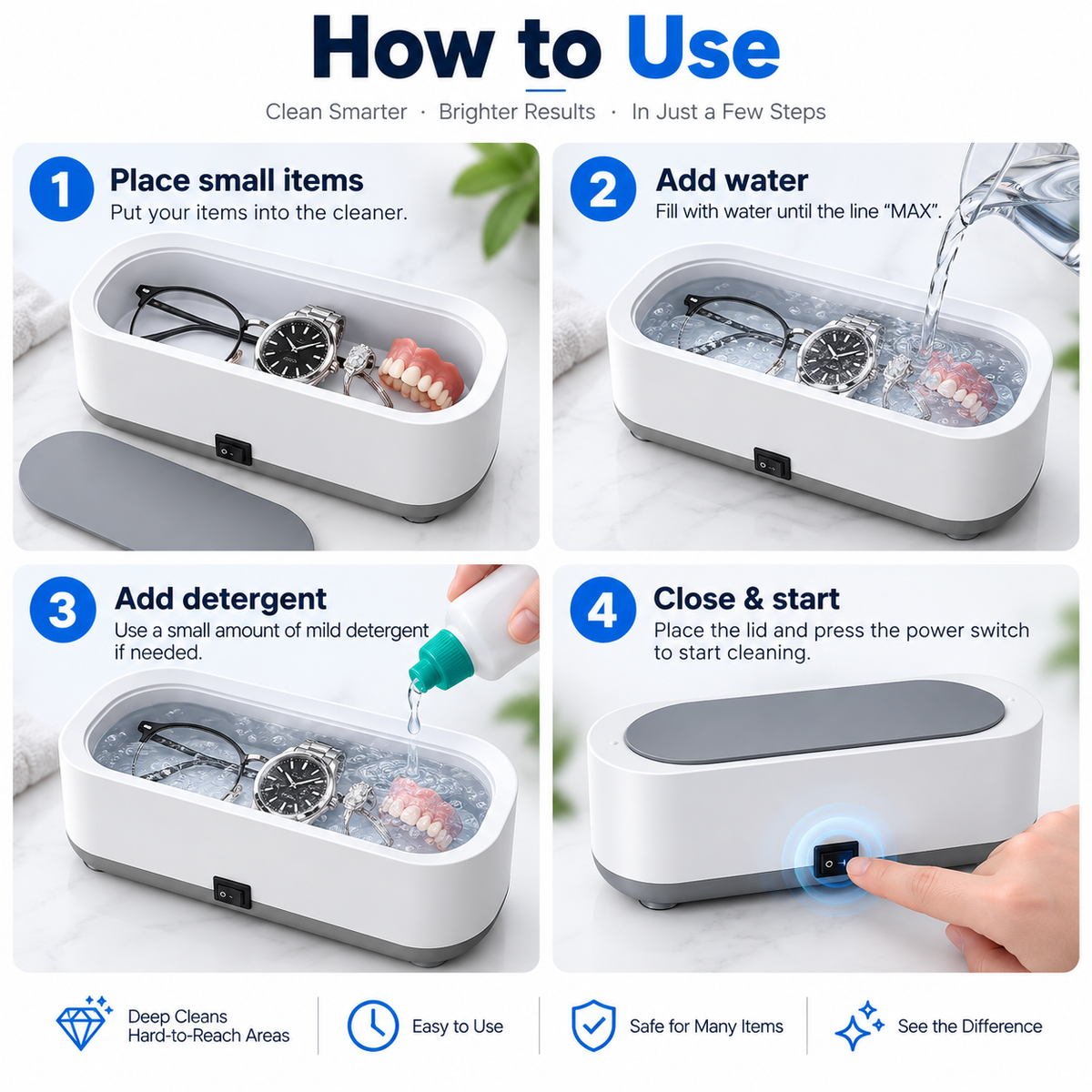 How to Use

Clean Smarter · Brighter Results · In Just a Few Steps

1 Place small items
Put your items into the cleaner.

2 Add water
Fill with water until the line "MAX".

3 Add detergent
Use a small amount of mild detergent if needed.

4 Close & start
Place the lid and press the power switch to start cleaning.

Deep Cleans
Hard-to-Reach Areas

Easy to Use

Safe for Many Items

See the Difference